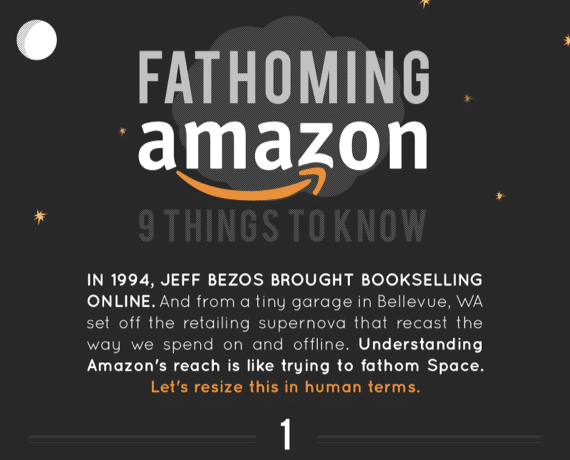 FATHOMING
amazon
9 THINGS TO KNOW

IN 1994, JEFF BEZOS BROUGHT BOOKSELLING ONLINE. And from a tiny garage in Bellevue, WA set off the retailing supernova that recast the way we spend on and offline. Understanding Amazon's reach is like trying to fathom Space. Let's resize this in human terms.

1